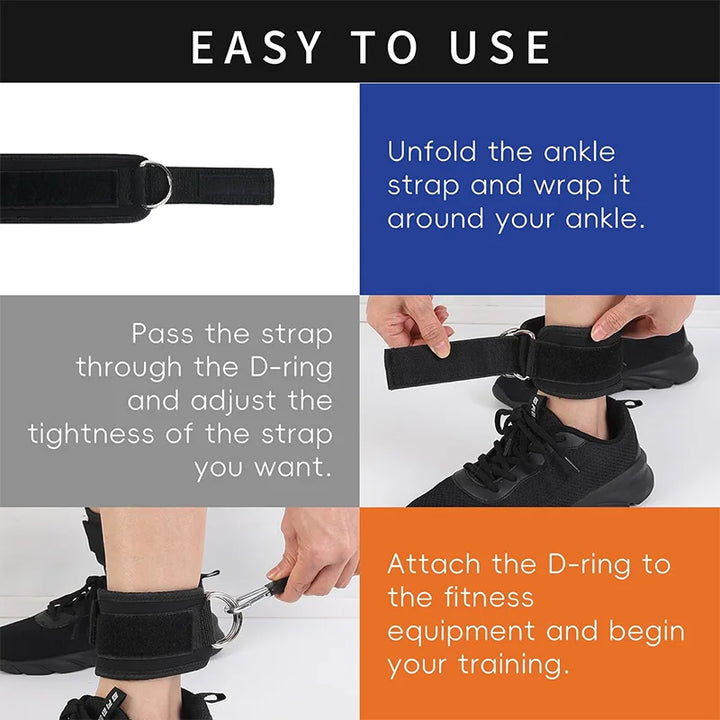 EASY TO USE

Unfold the ankle strap and wrap it around your ankle.

Pass the strap through the D-ring and adjust the tightness of the strap you want.

Attach the D-ring to the fitness equipment and begin your training.