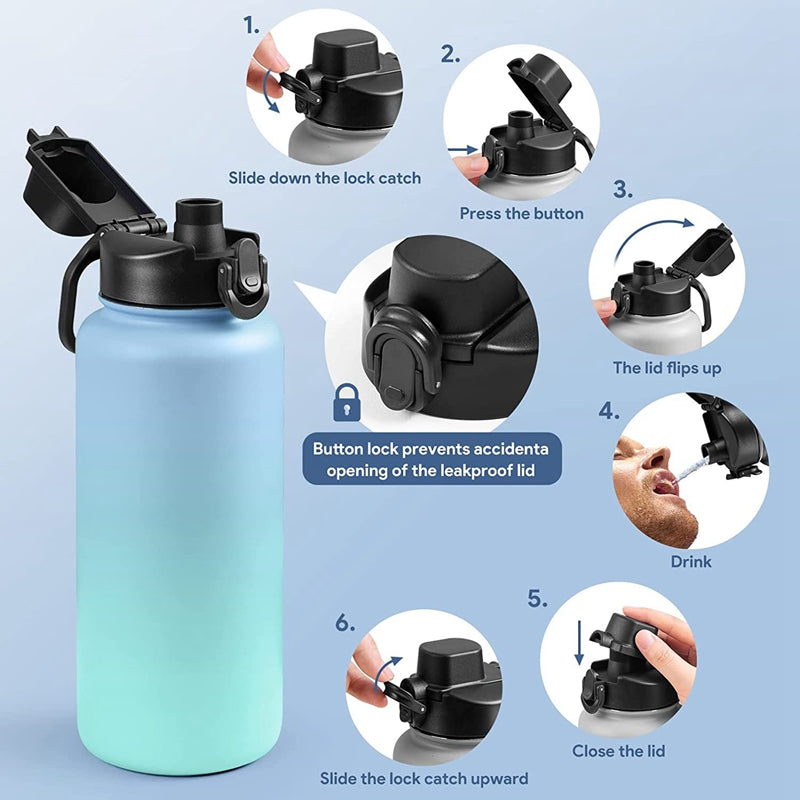 1.

Slide down the lock catch

2.

Press the button

3.

The lid flips up

Button lock prevents accidenta opening of the leakproof lid

4.

Drink

5.

Close the lid

6.

Slide the lock catch upward