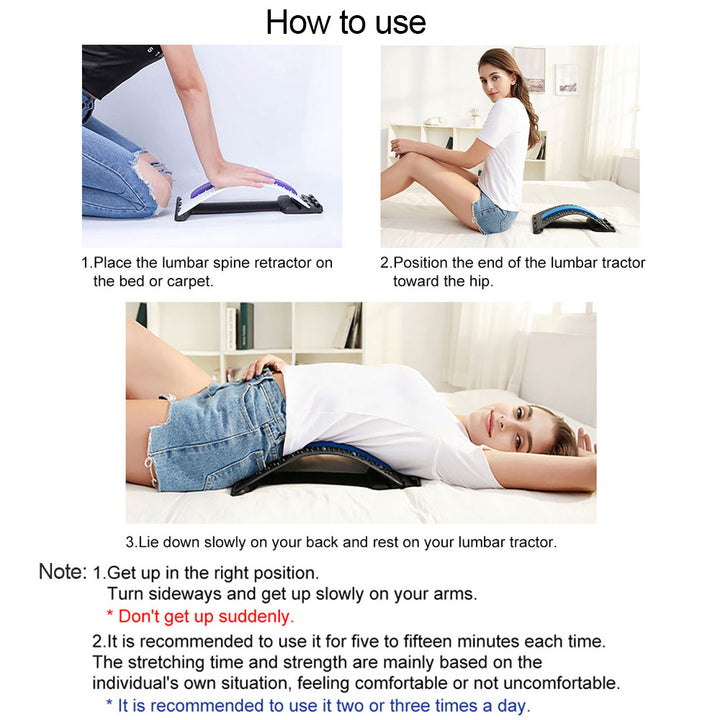 How to use

1.Place the lumbar spine retractor on the bed or carpet.

2.Position the end of the lumbar tractor toward the hip.

3.Lie down slowly on your back and rest on your lumbar tractor.

Note: 1.Get up in the right position.
Turn sideways and get up slowly on your arms.
* Don't get up suddenly.

2.It is recommended to use it for five to fifteen minutes each time. The stretching time and strength are mainly based on the individual's own situation, feeling comfortable or not uncomfortable.
* It is recommended to use it two or three times a day.