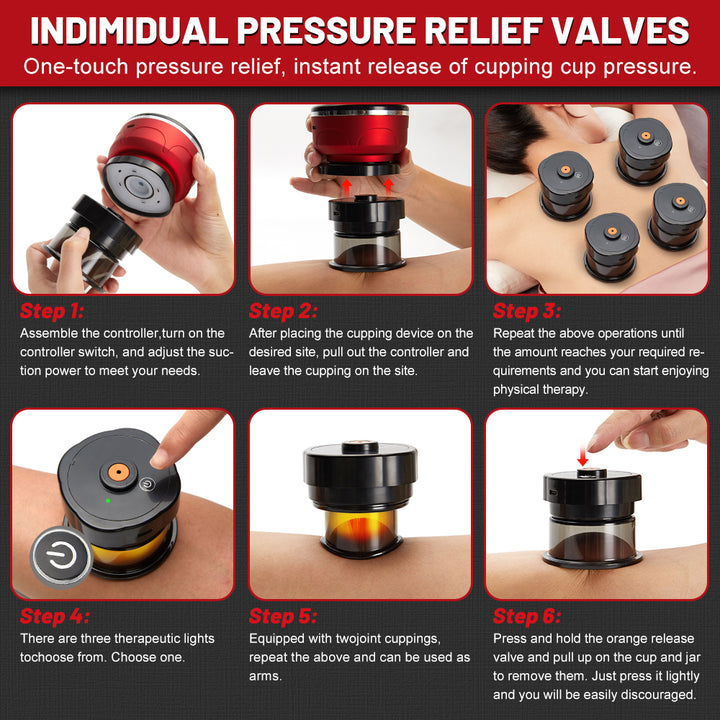 INDIMIDUAL PRESSURE RELIEF VALVES

One-touch pressure relief, instant release of cupping cup pressure.

Step 1:

Assemble the controller,turn on the controller switch, and adjust the suction power to meet your needs.

Step 2:

After placing the cupping device on the desired site, pull out the controller and leave the cupping on the site.

Step 3:

Repeat the above operations until the amount reaches your required requirements and you can start enjoying physical therapy.

Step 4:

There are three therapeutic lights tochoose from. Choose one.

Step 5:

Equipped with twojoint cuppings, repeat the above and can be used as arms.

Step 6:

Press and hold the orange release valve and pull up on the cup and jar to remove them. Just press it lightly and you will be easily discouraged.