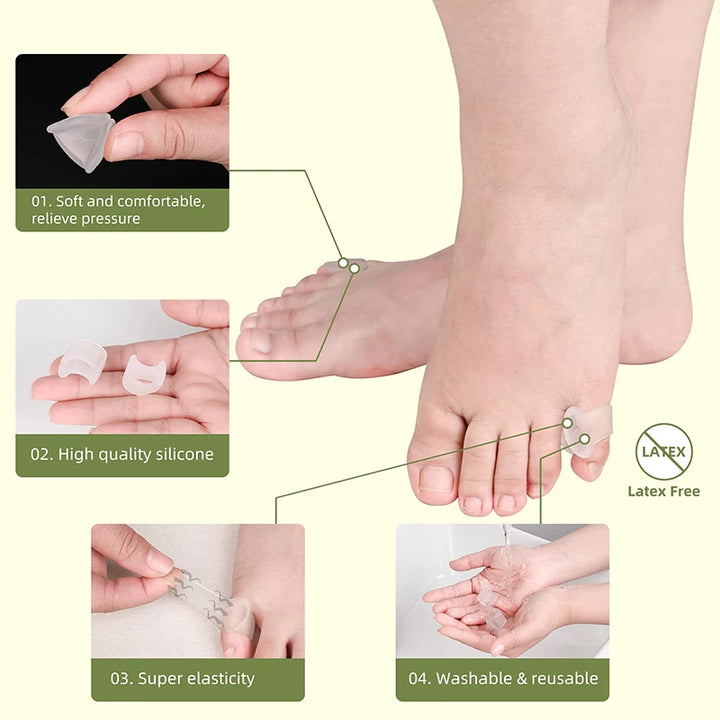 01. Soft and comfortable, relieve pressure

02. High quality silicone

LATEX

Latex Free

03. Super elasticity

04. Washable & reusable