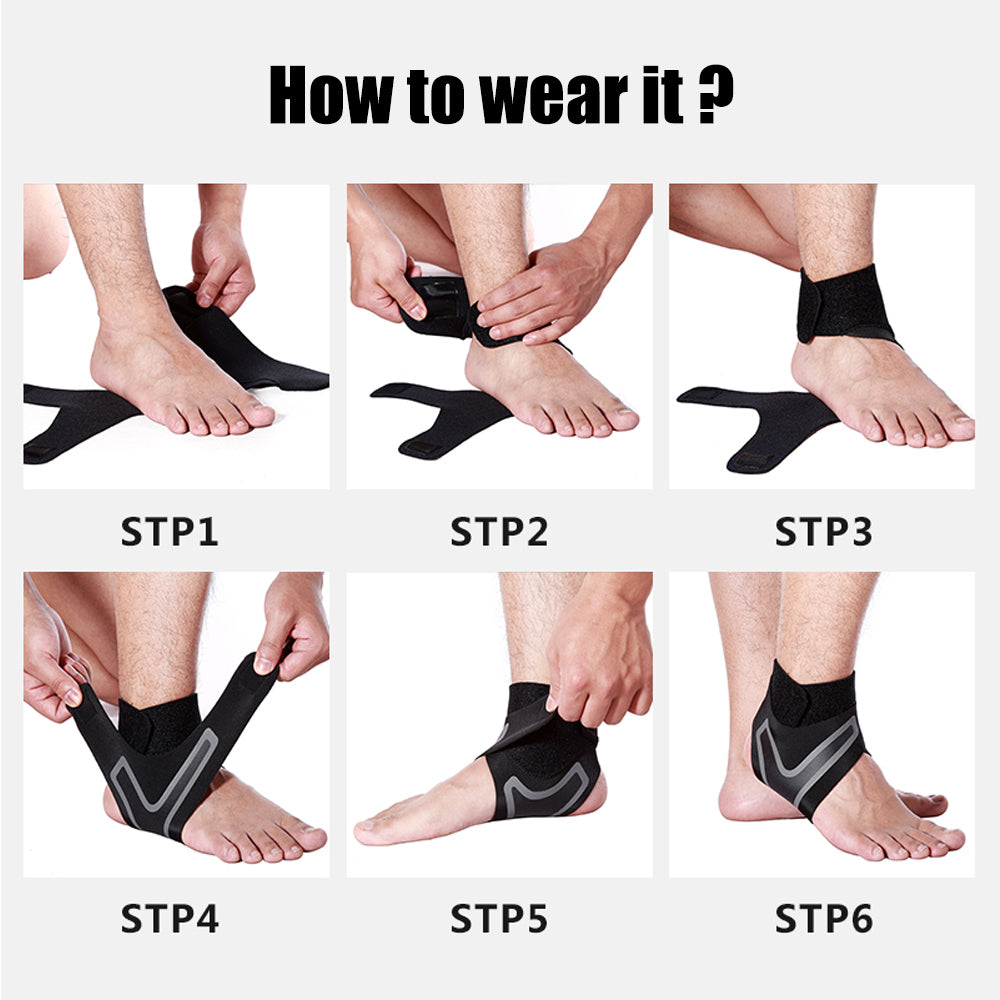 How to wear it ?

STP1

STP2

STP3

STP4

STP5

STP6