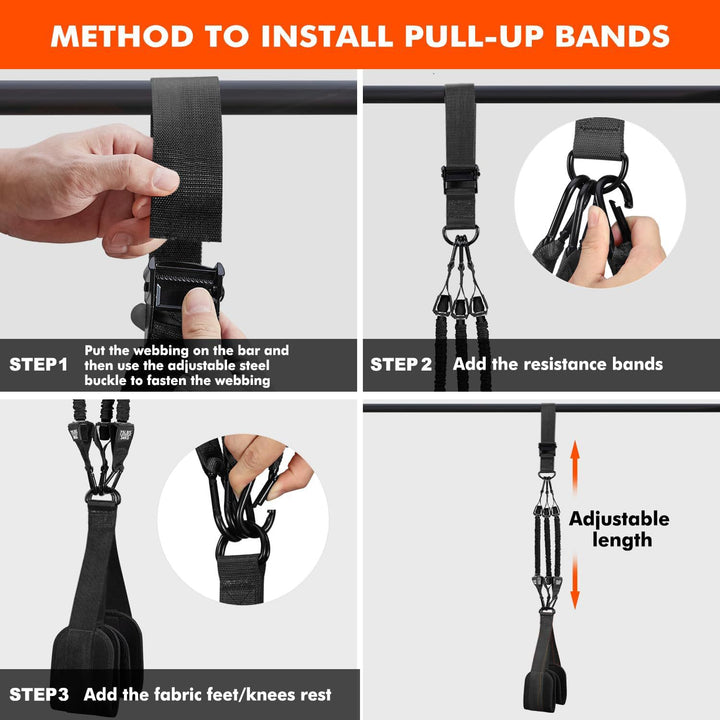 METHOD TO INSTALL PULL-UP BANDS

STEP1 Put the webbing on the bar and then use the adjustable steel buckle to fasten the webbing

STEP 2 Add the resistance bands

STEP3 Add the fabric feet/knees rest

Adjustable length