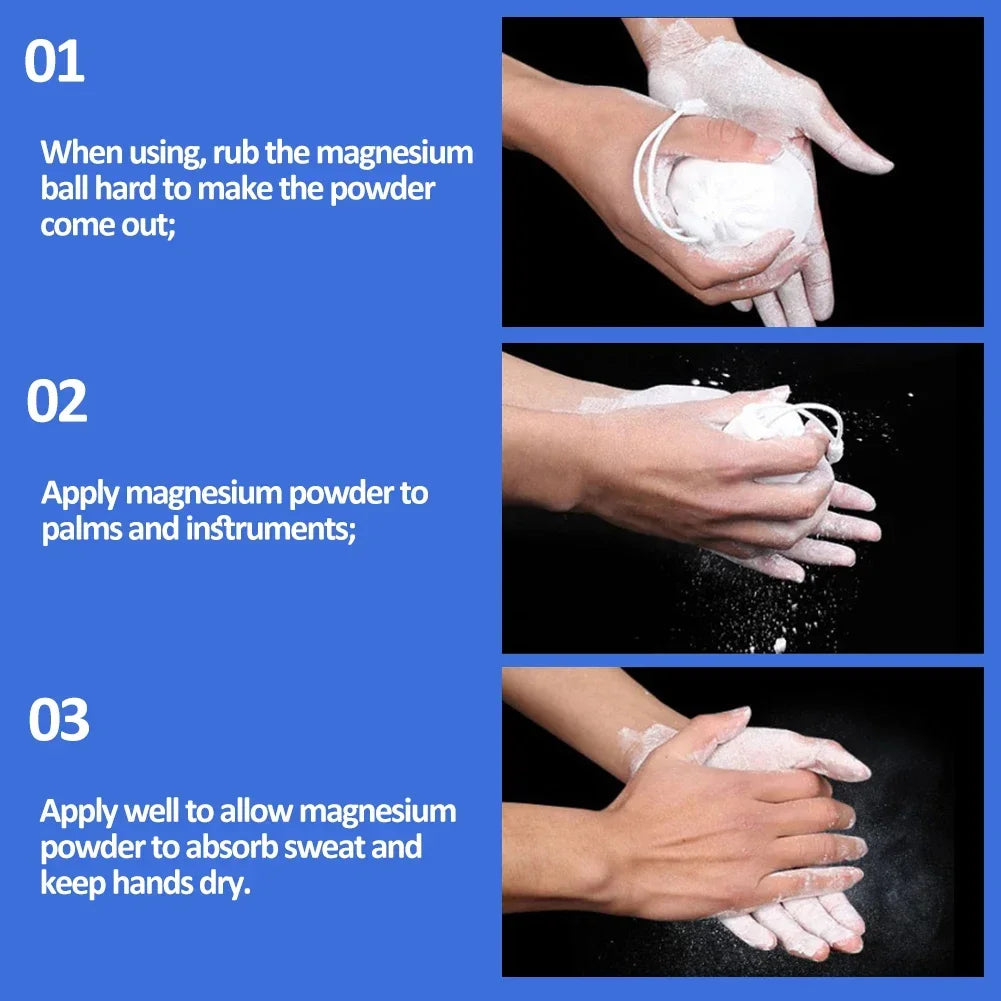 01

When using, rub the magnesium ball hard to make the powder come out;

02

Apply magnesium powder to palms and instruments;

03

Apply well to allow magnesium powder to absorb sweat and keep hands dry.