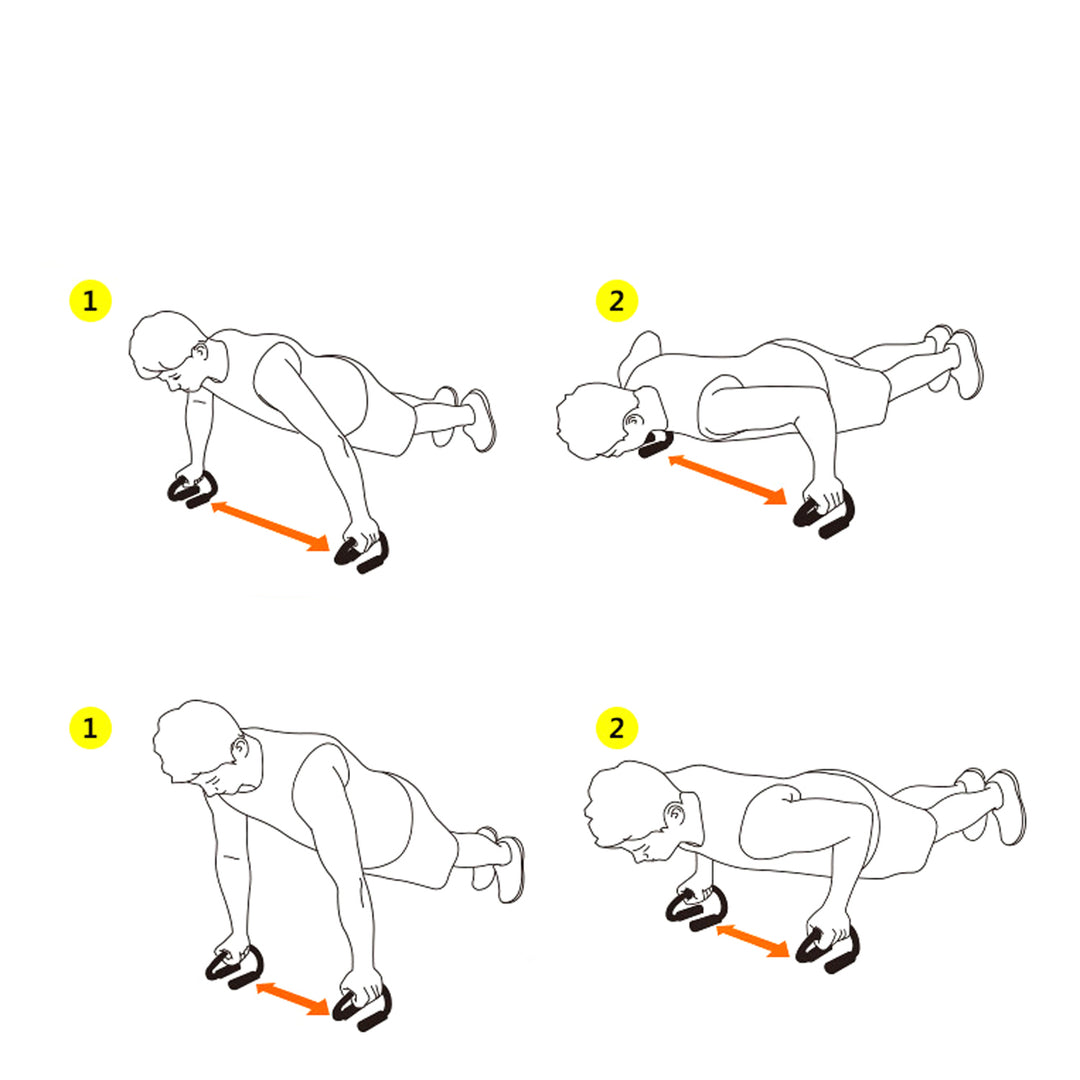 1

2

1

2