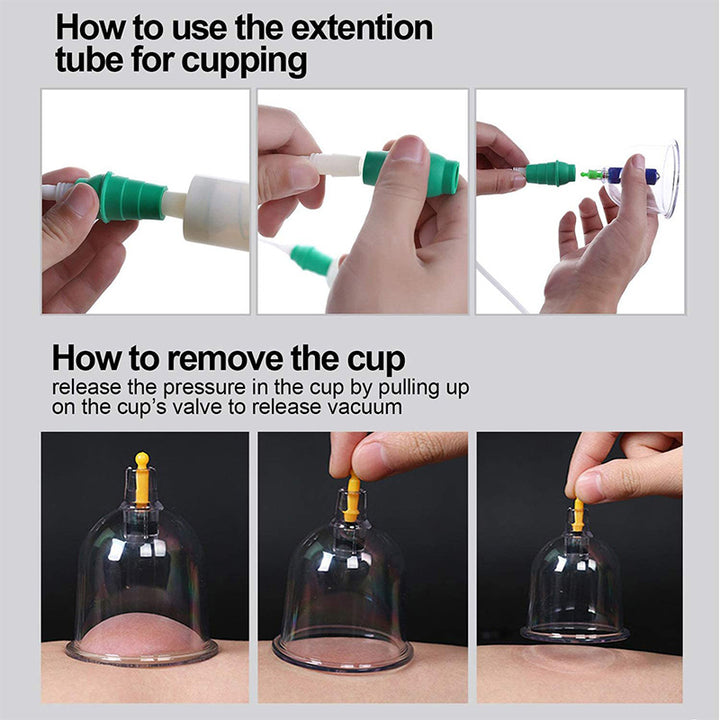 How to use the extention tube for cupping

How to remove the cup
release the pressure in the cup by pulling up on the cup's valve to release vacuum