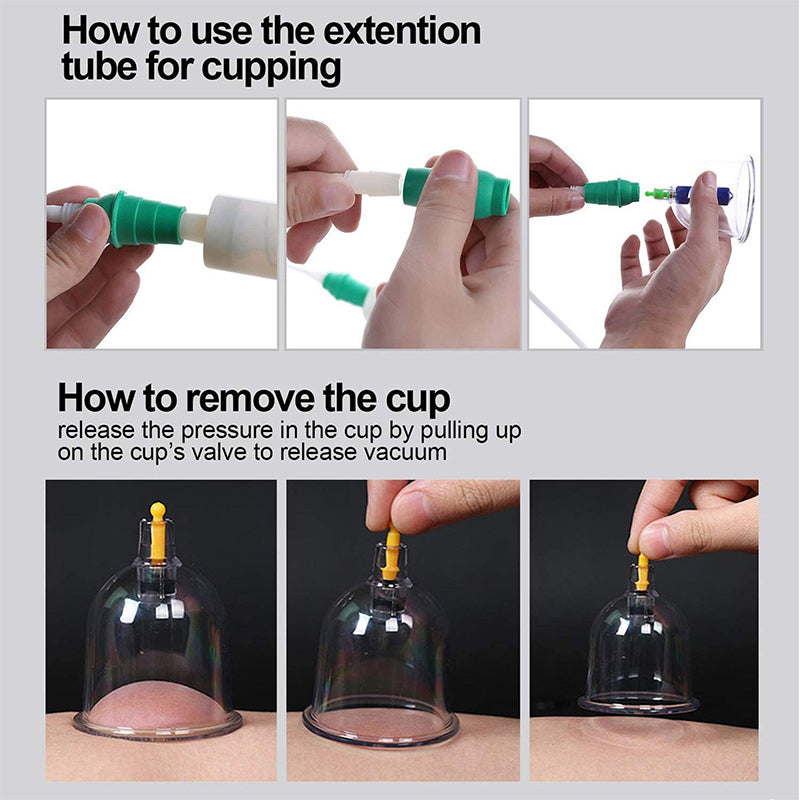 How to use the extention tube for cupping

How to remove the cup
release the pressure in the cup by pulling up on the cup's valve to release vacuum