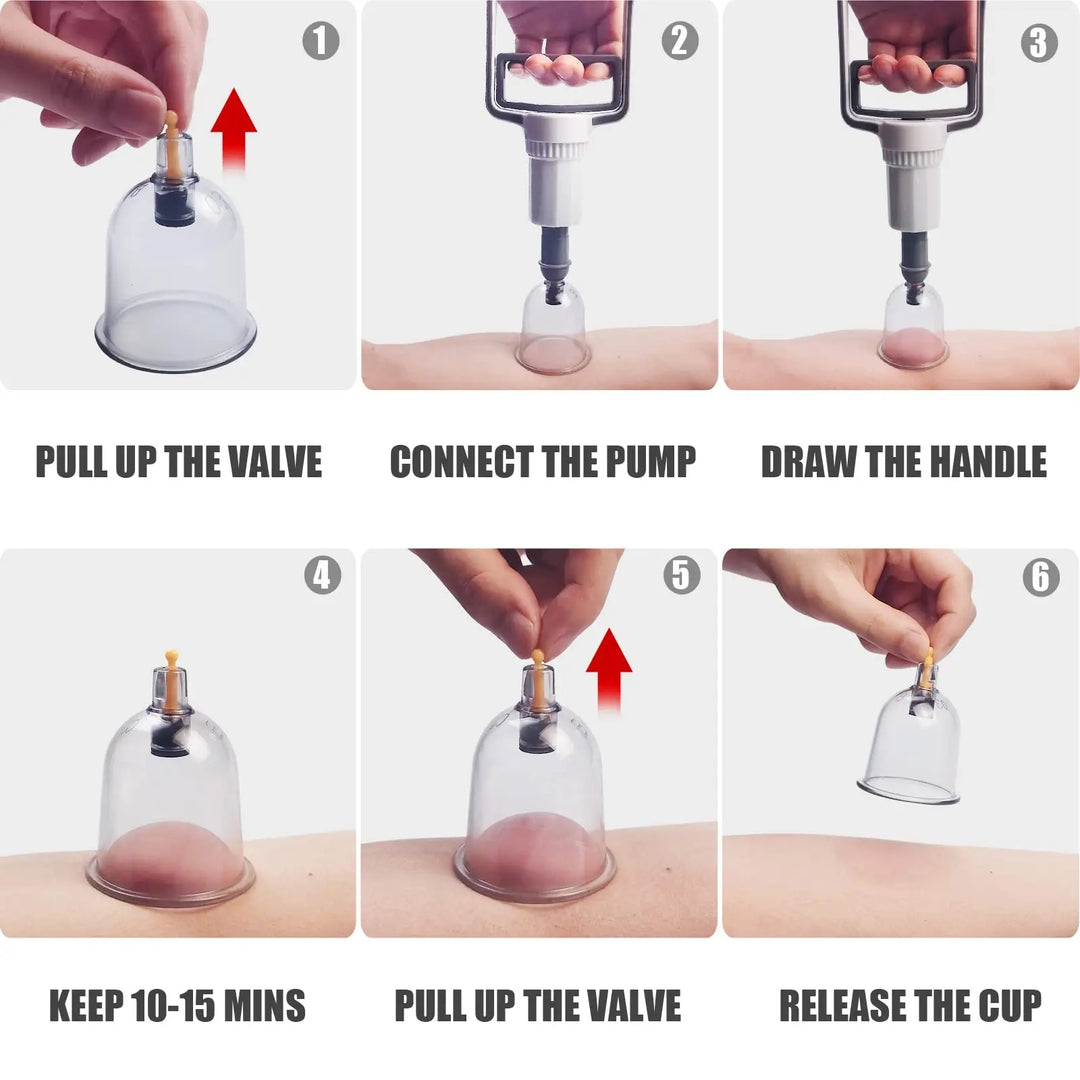 1
PULL UP THE VALVE

2
CONNECT THE PUMP

3
DRAW THE HANDLE

4
KEEP 10-15 MINS

5
PULL UP THE VALVE

6
RELEASE THE CUP