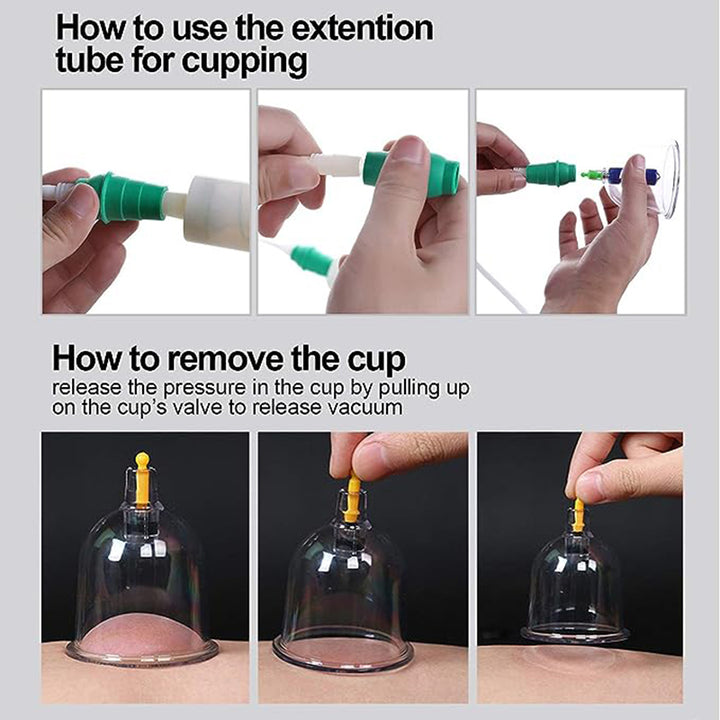 How to use the extention tube for cupping

How to remove the cup
release the pressure in the cup by pulling up on the cup's valve to release vacuum