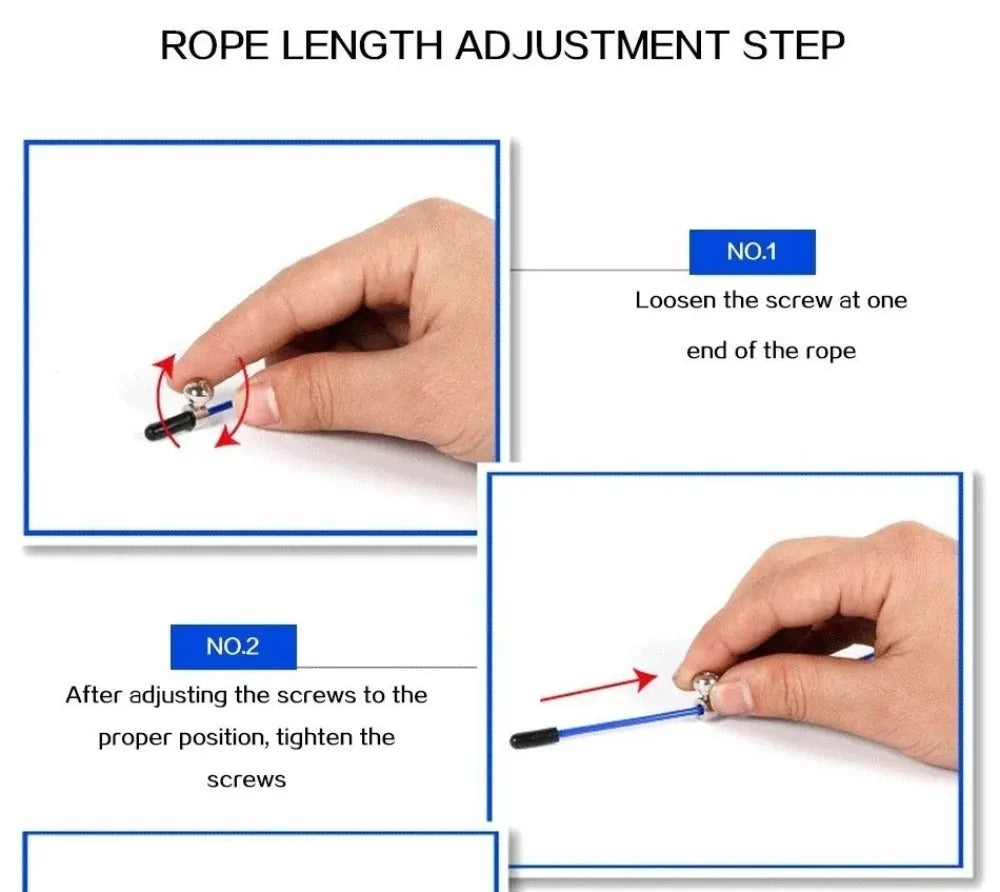 ROPE LENGTH ADJUSTMENT STEP

NO.1

Loosen the screw at one end of the rope

NO.2

After adjusting the screws to the proper position, tighten the screws