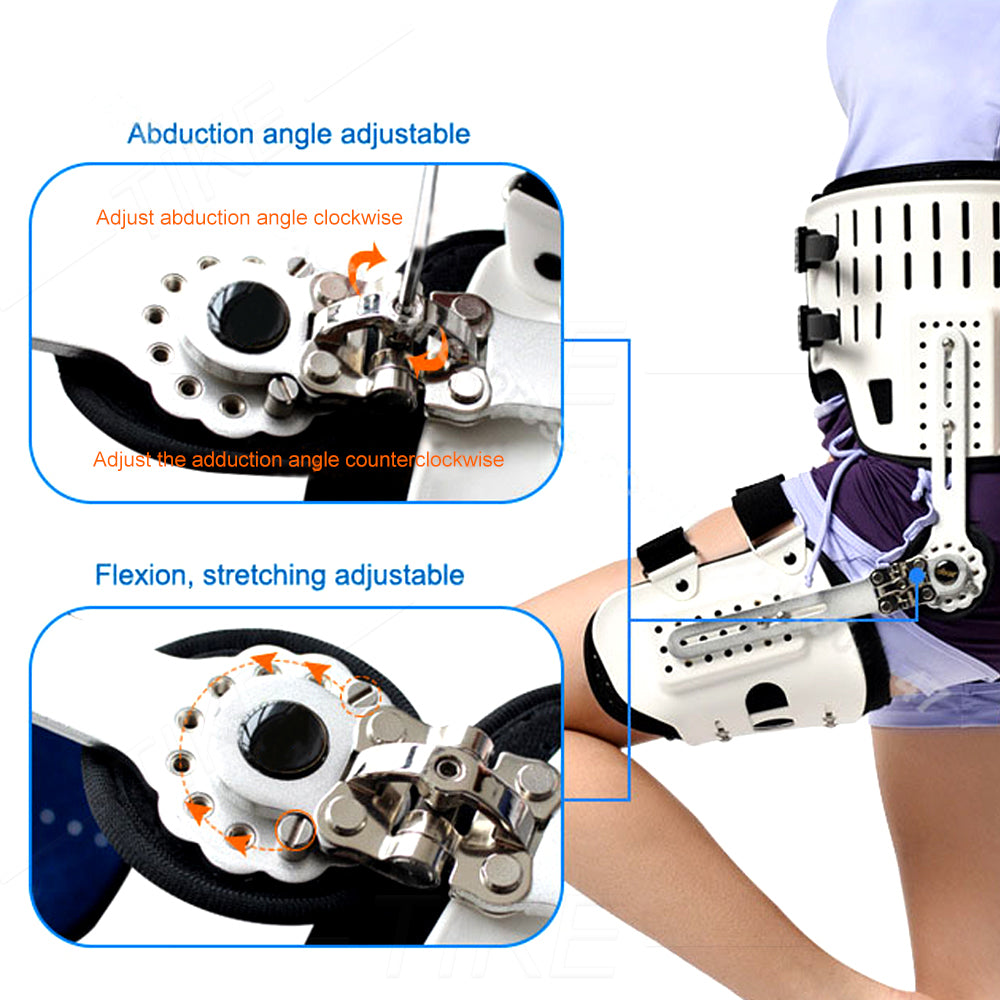 Abduction angle adjustable

Adjust abduction angle clockwise

Adjust the adduction angle counterclockwise

Flexion, stretching adjustable